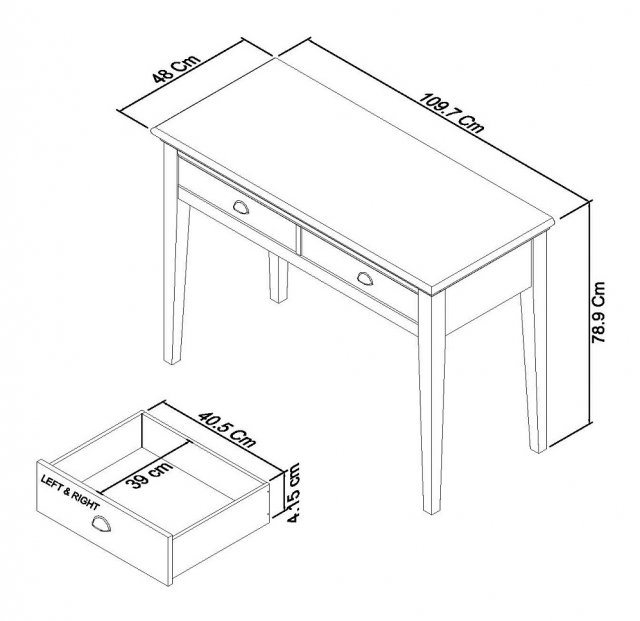 48 Cm

109.7 Cm

78.9 Cm

40.5 Cm

39 cm

4.15 cm

LEFT & RIGHT