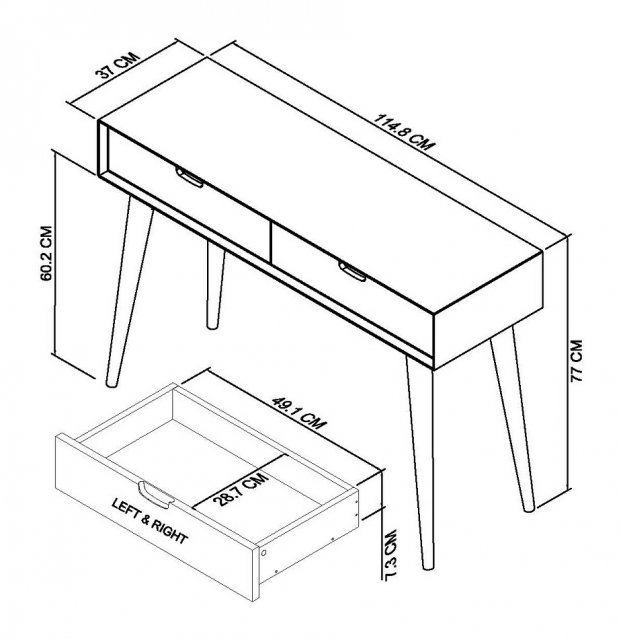 37 CM

114.8 CM

60.2 CM

77 CM

49.1 CM

28.7 CM

LEFT & RIGHT

7.3 CM