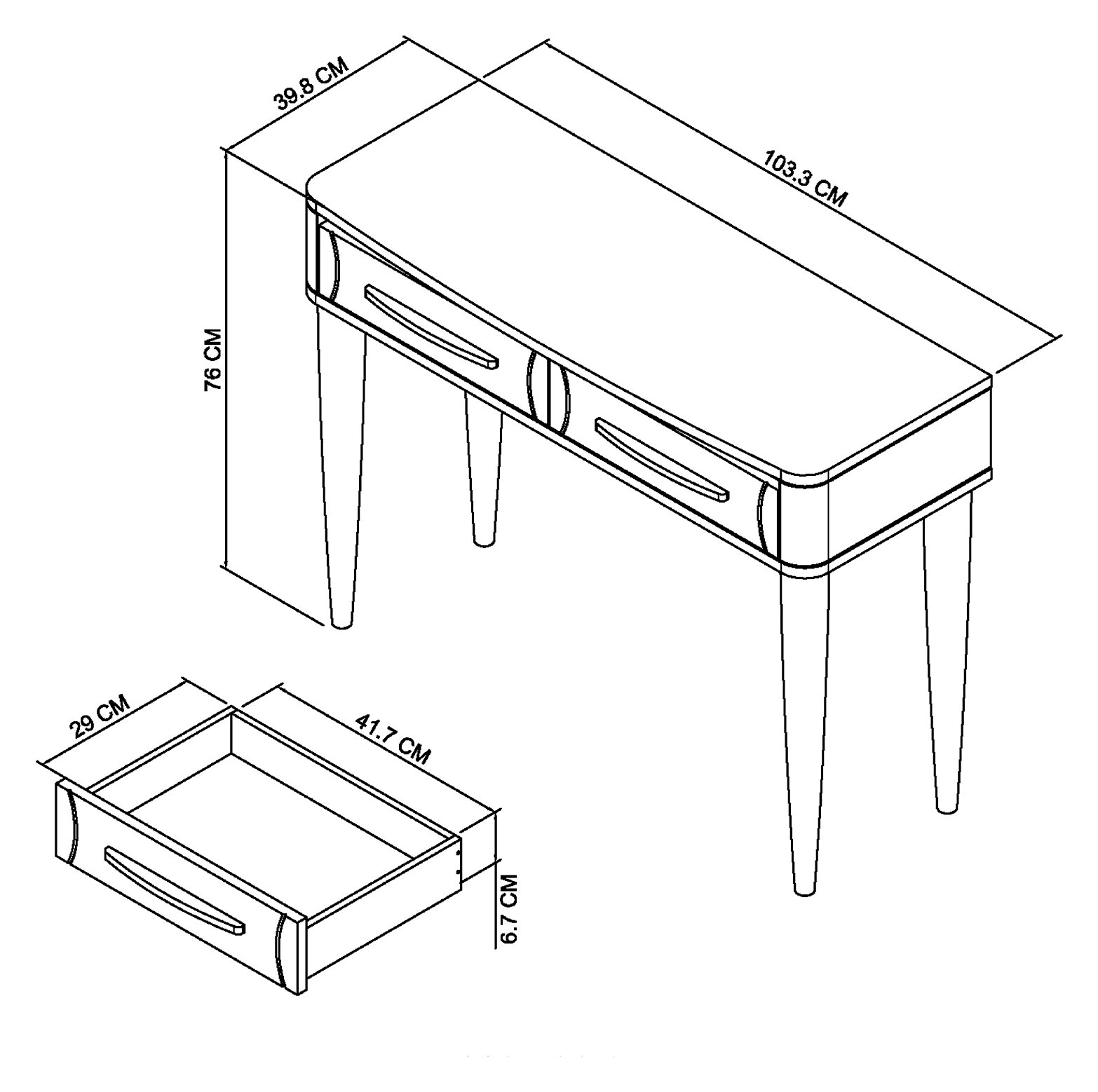 39.8 CM
103.3 CM
76 CM
29 CM
41.7 CM
6.7 CM