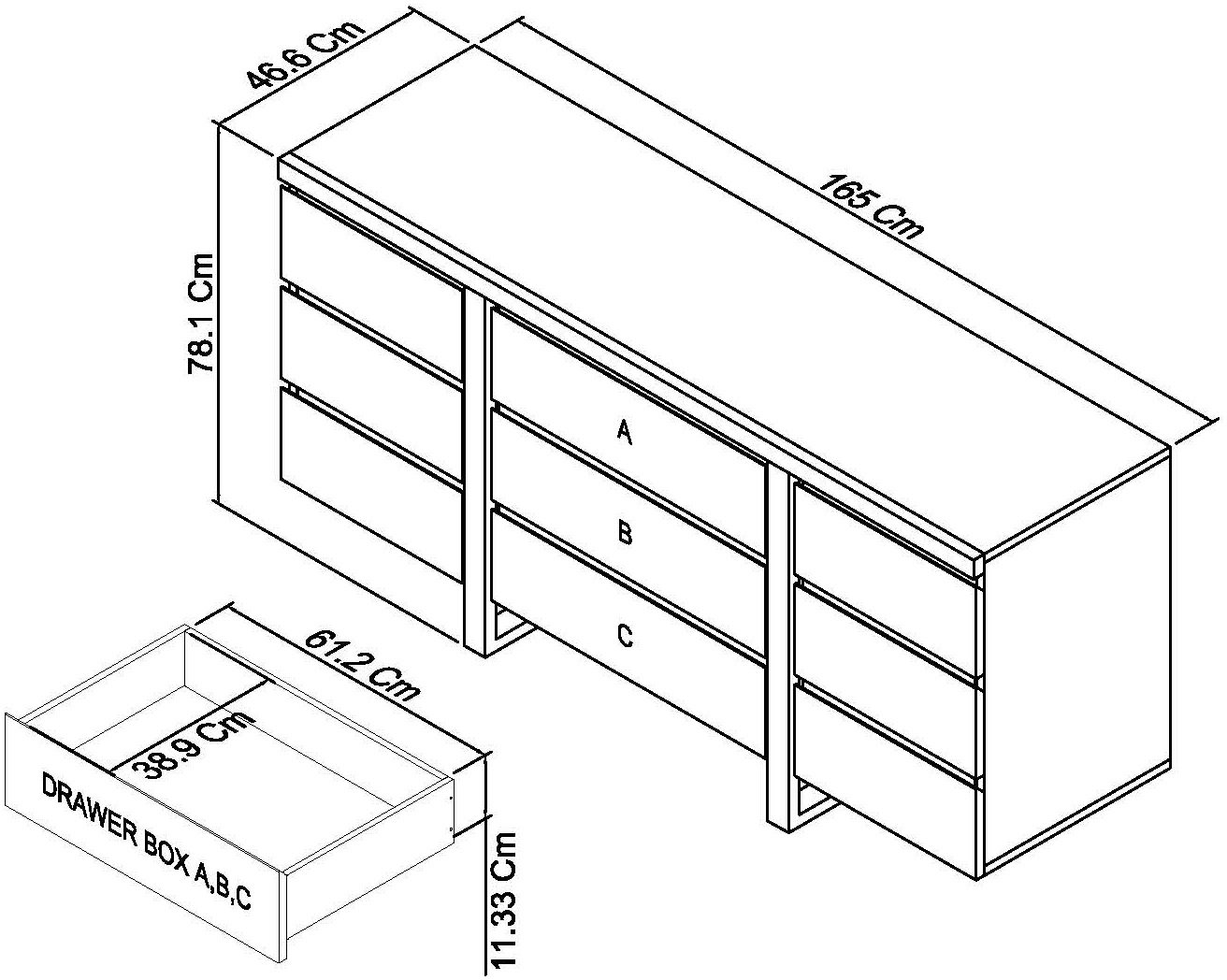 46.6 Cm

165 Cm

78.1 Cm

A

B

C

61.2 Cm

38.9 Cm

DRAWER BOX A,B,C

11.33 Cm