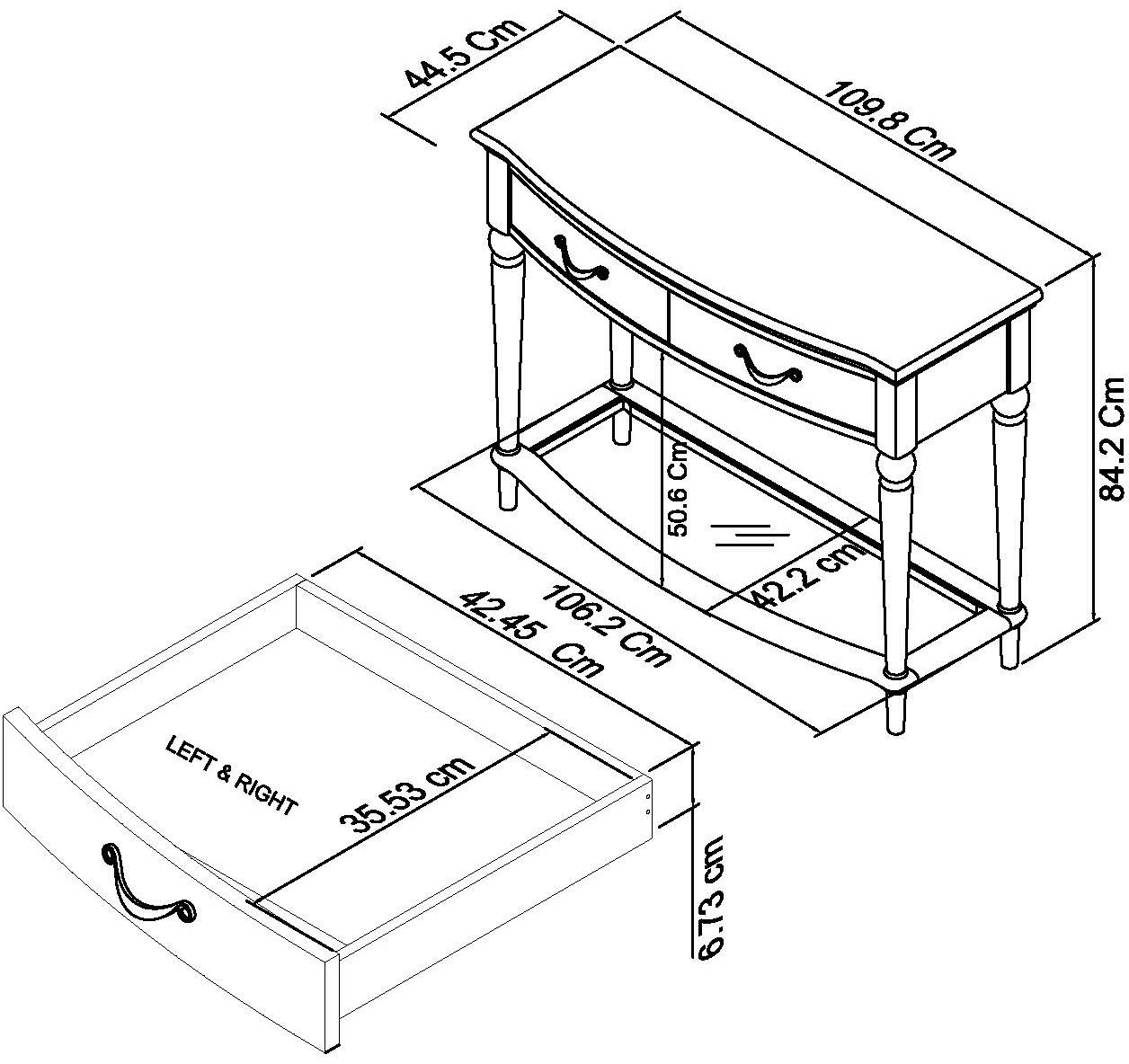 44.5 Cm

109.8 Cm

84.2 Cm

50.6 Cm

42.2 cm

106.2 Cm

42.45 Cm

LEFT & RIGHT

35.53 cm

6.73 cm