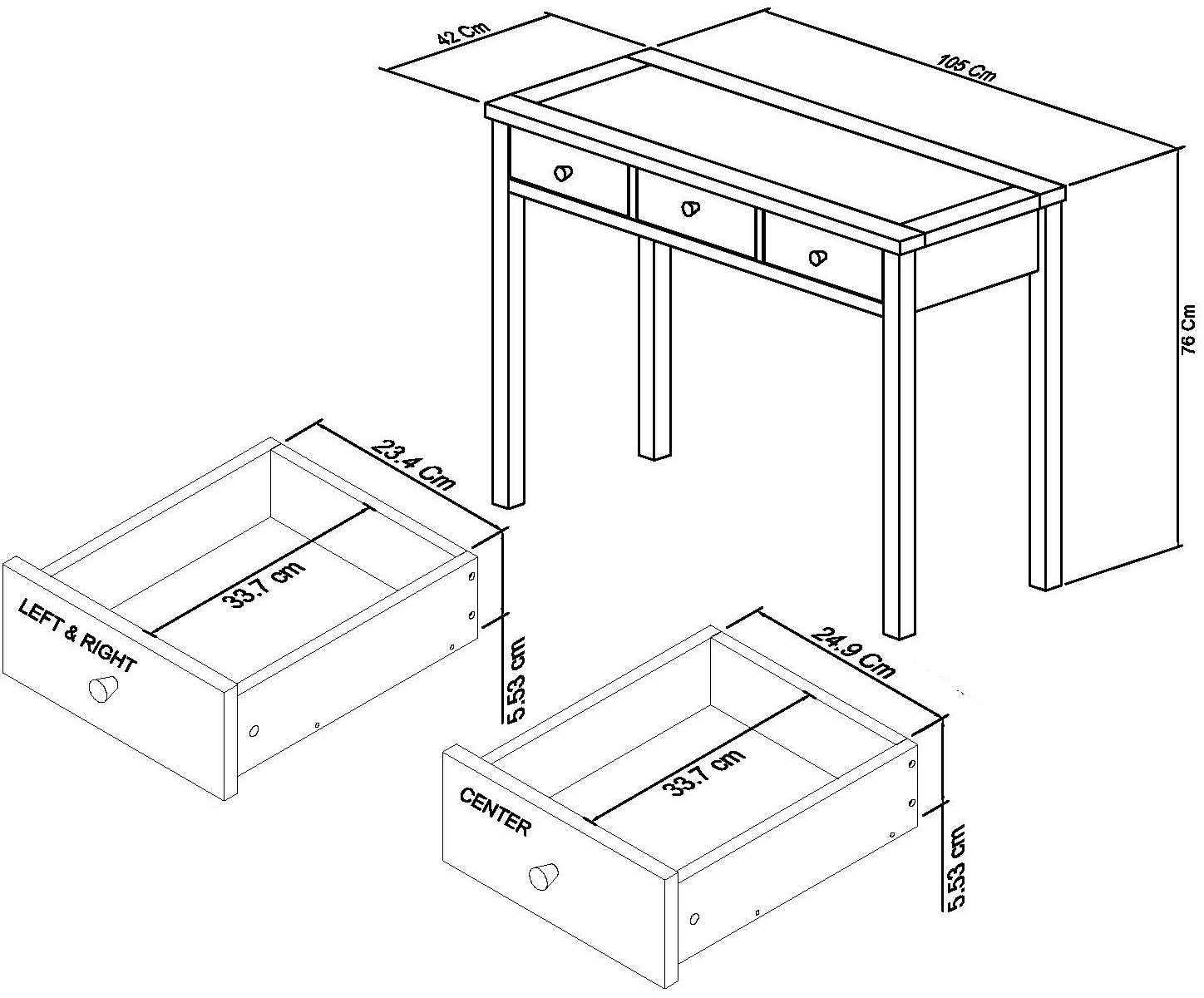 42 Cm
105 Cm
76 Cm
23.4 Cm
33.7 cm
LEFT & RIGHT
5.53 cm
24.9 Cm
33.7 cm
CENTER
5.53 cm